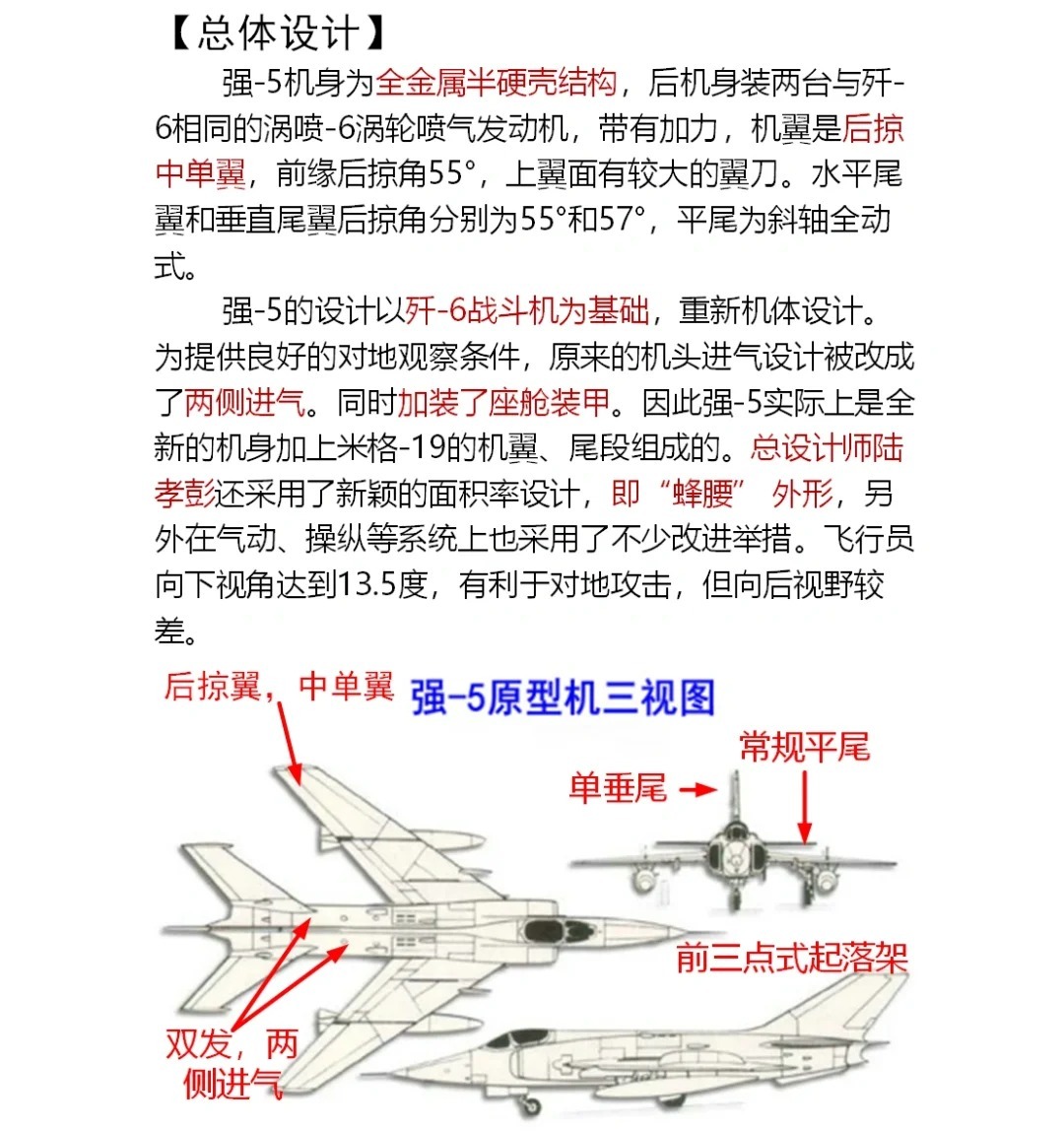 【总体设计】

强-5机身为全金属半硬壳结构，后机身装两台与歼-6相同的涡喷-6涡轮喷气发动机，带有加力，机翼是后掠中单翼，前缘后掠角55°，上翼面有较大的翼刀。水平尾翼和垂直尾翼后掠角分别为55°和57°，平尾为斜轴全动式。

强-5的设计以歼-6战斗机为基础，重新机体设计。为提供良好的对地观察条件，原来的机头进气设计被改成了两侧进气。同时加装了座舱装甲。因此强-5实际上是全新的机身加上米格-19的机翼、尾段组成的。总设计师陆孝彭还采用了新颖的面积率设计，即“蜂腰” 外形，另外在气动、操纵等系统上也采用了不少改进举措。飞行员向下视角达到13.5度，有利于对地攻击，但向后视野较差。

后掠翼，中单翼

强-5原型机三视图

常规平尾

单垂尾

前三点式起落架

双发，两侧进气