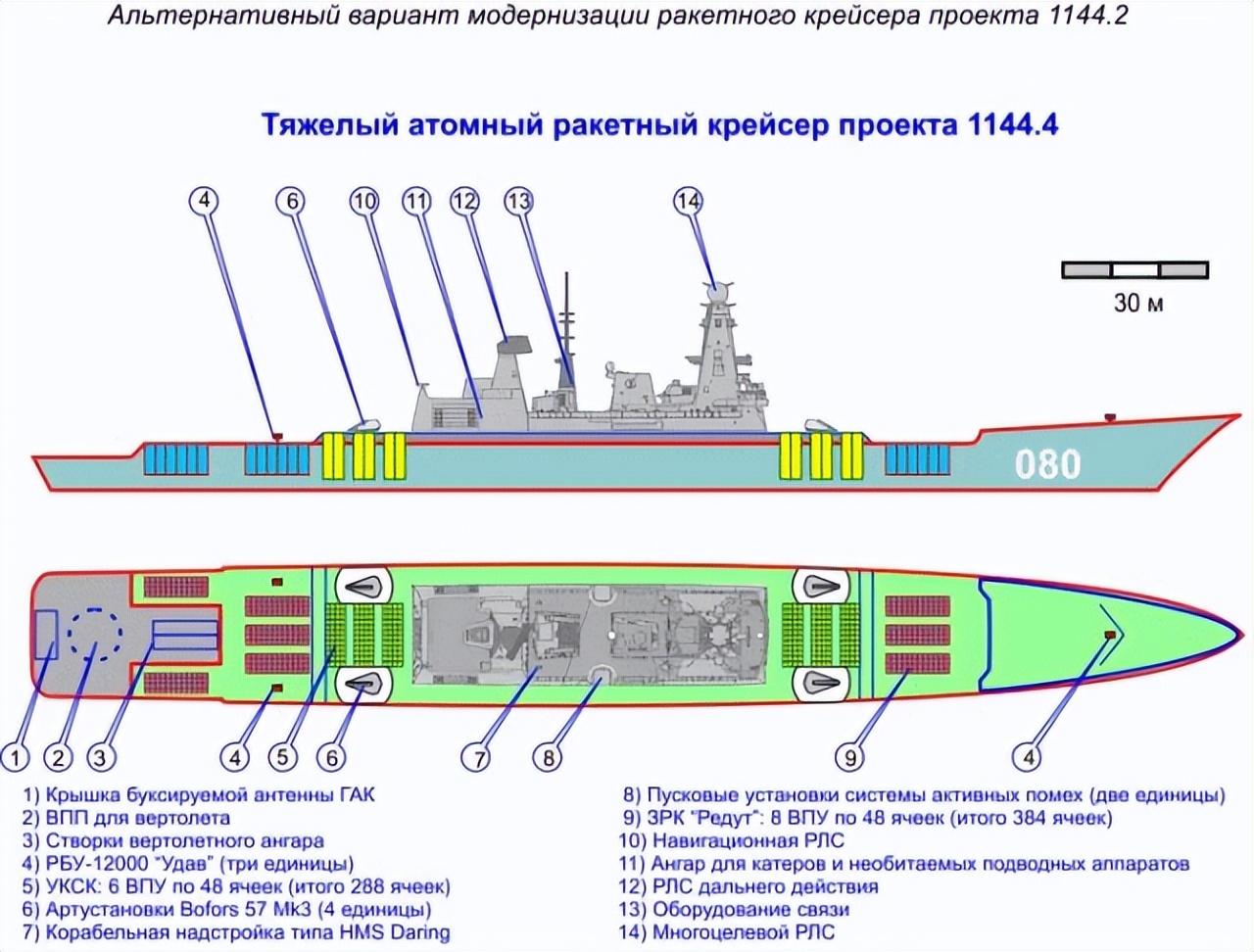 Альтернативный вариант модернизации ракетного крейсера проекта 1144.2

Тяжелый атомный ракетный крейсер проекта 1144.4

4 6 10 11 12 13 14

30 м

080

1 2 3 4 5 6 7 8 9 4

1) Крышка буксируемой антенны ГАК
2) ВПП для вертолета
3) Створки вертолетного ангара
4) РБУ-12000 "Удав" (три единицы)
5) УКСК: 6 ВПУ по 48 ячеек (итого 288 ячеек)
6) Артустановки Bofors 57 Mk3 (4 единицы)
7) Корабельная надстройка типа HMS Daring

8) Пусковые установки системы активных помех (две единицы)
9) ЗРК "Редут": 8 ВПУ по 48 ячеек (итого 384 ячеек)
10) Навигационная РЛС
11) Ангар для катеров и необитаемых подводных аппаратов
12) РЛС дальнего действия
13) Оборудование связи
14) Многоцелевой РЛС